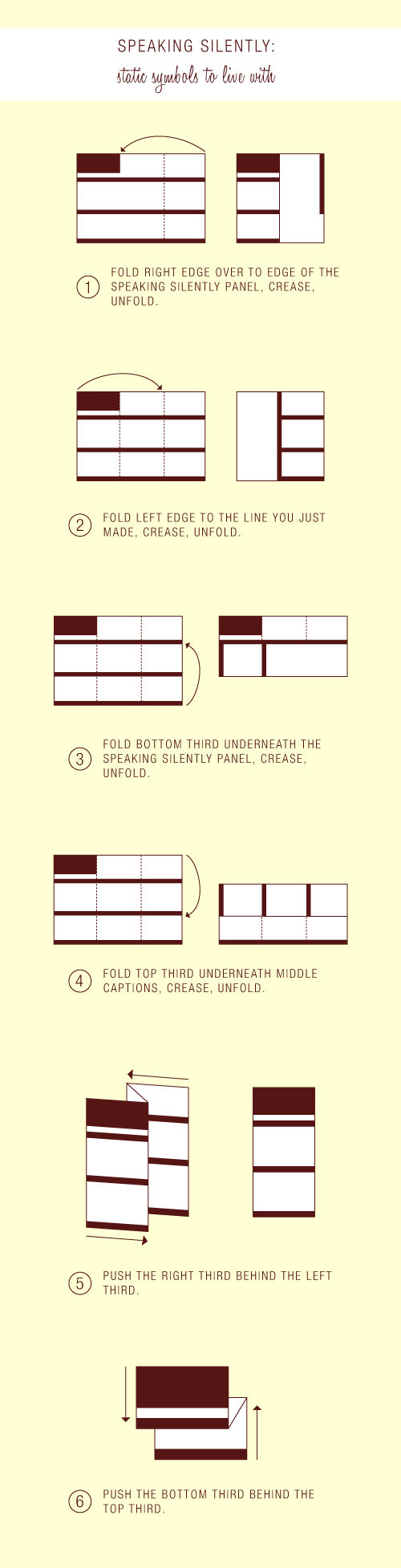 SPEAKING SILENTLY:

static symbols to live with

1 FOLD RIGHT EDGE OVER TO EDGE OF THE SPEAKING SILENTLY PANEL, CREASE, UNFOLD.

2 FOLD LEFT EDGE TO THE LINE YOU JUST MADE, CREASE, UNFOLD.

3 FOLD BOTTOM THIRD UNDERNEATH THE SPEAKING SILENTLY PANEL, CREASE, UNFOLD.

4 FOLD TOP THIRD UNDERNEATH MIDDLE CAPTIONS, CREASE, UNFOLD.

5 PUSH THE RIGHT THIRD BEHIND THE LEFT THIRD.

6 PUSH THE BOTTOM THIRD BEHIND THE TOP THIRD.